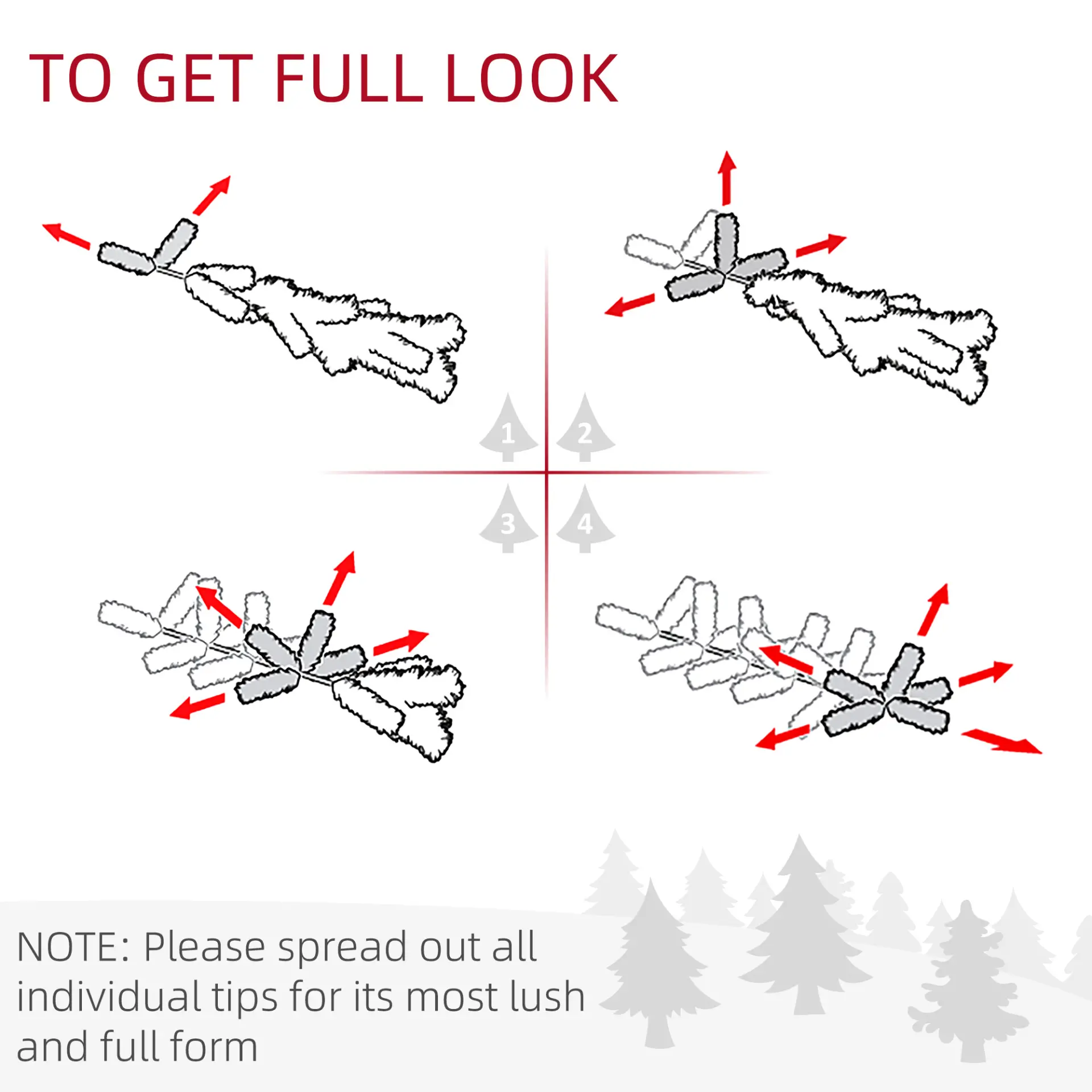 TO GET FULL LOOK

1
2
3
4

NOTE: Please spread out all individual tips for its most lush and full form