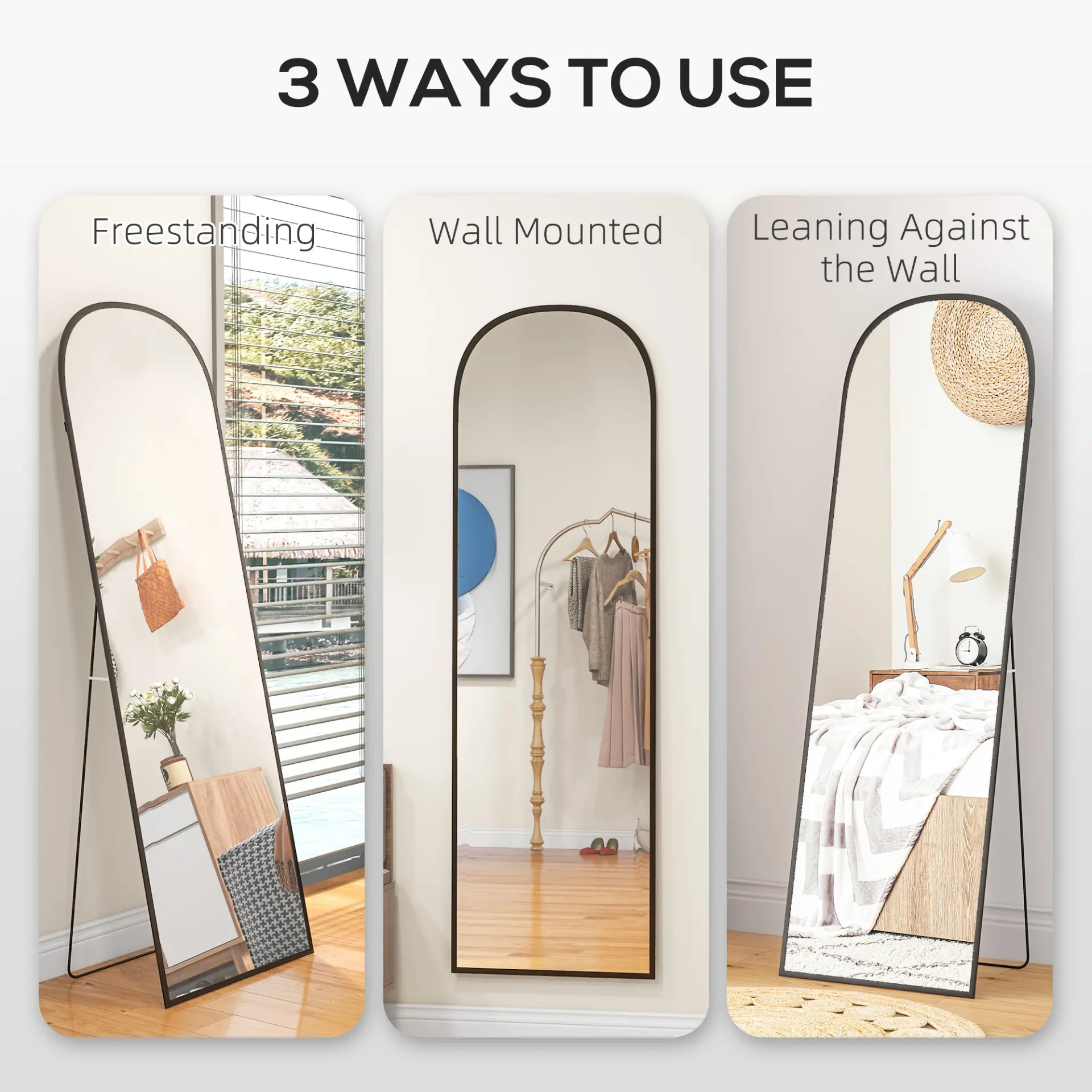 3 WAYS TO USE

Freestanding

Wall Mounted

Leaning Against the Wall