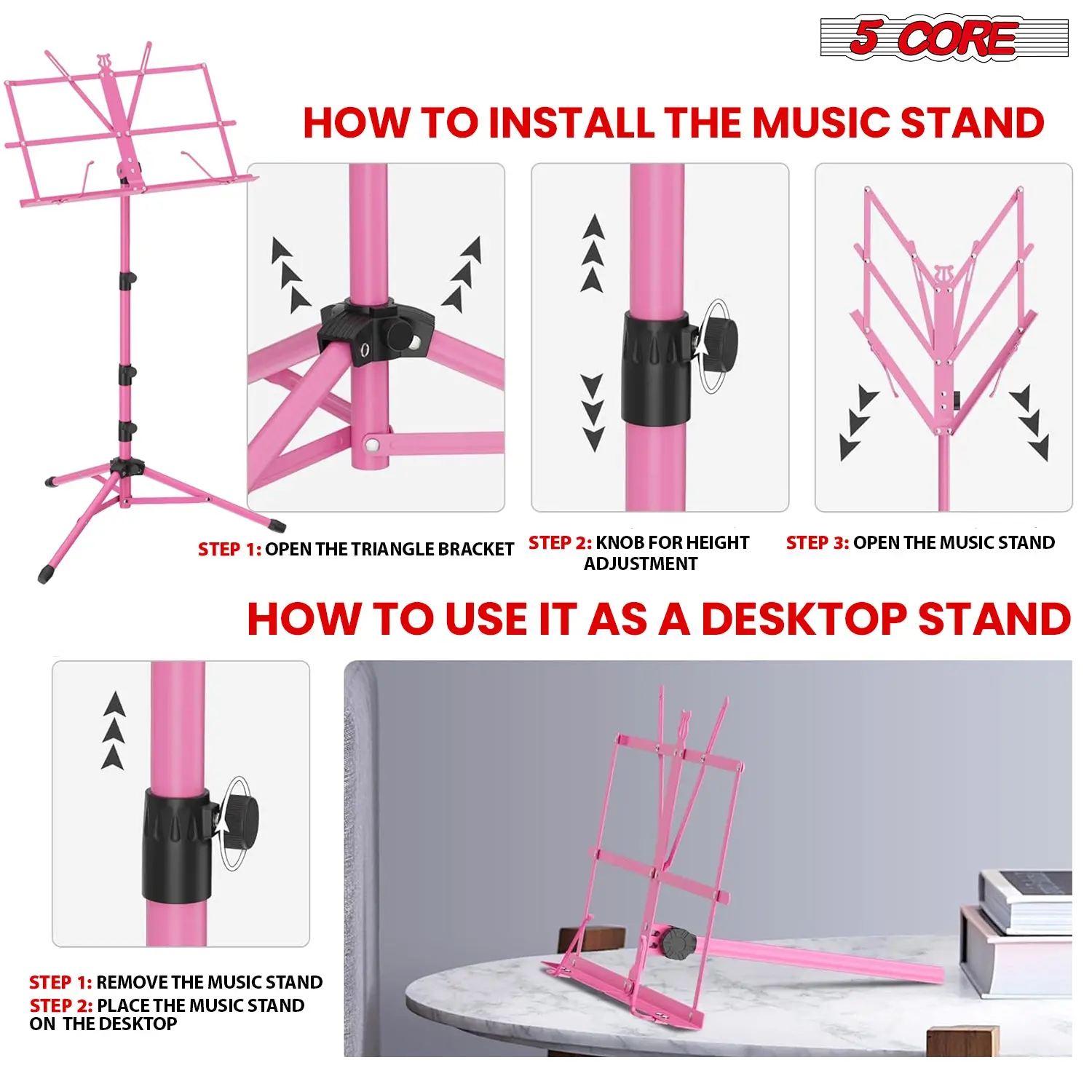 5 CORE

HOW TO INSTALL THE MUSIC STAND

STEP 1: OPEN THE TRIANGLE BRACKET

STEP 2: KNOB FOR HEIGHT ADJUSTMENT

STEP 3: OPEN THE MUSIC STAND

HOW TO USE IT AS A DESKTOP STAND

STEP 1: REMOVE THE MUSIC STAND

STEP 2: PLACE THE MUSIC STAND ON THE DESKTOP