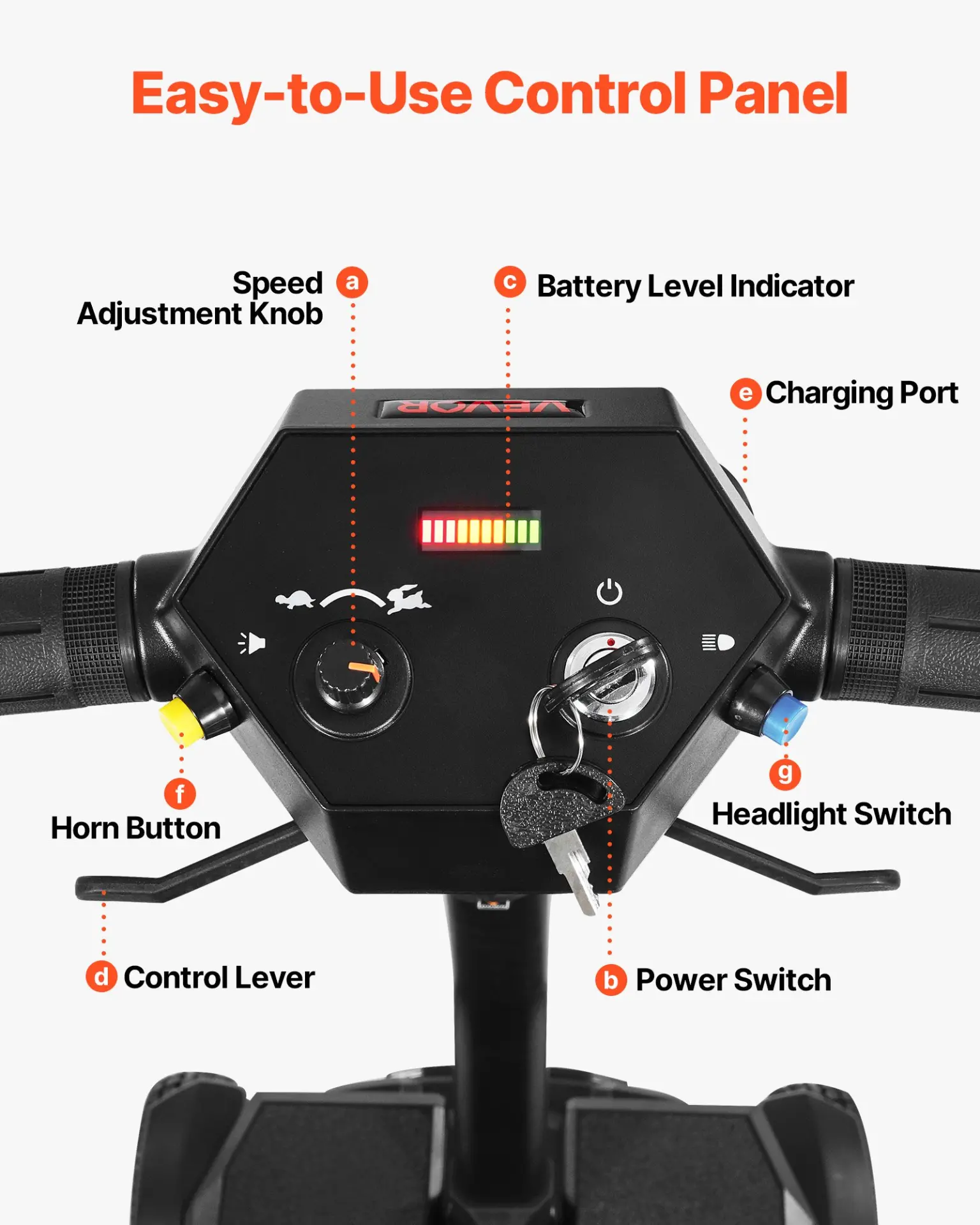 Easy-to-Use Control Panel

Speed Adjustment Knob a

c Battery Level Indicator

e Charging Port

VEVOR

f
Horn Button

g
Headlight Switch

d Control Lever

b Power Switch