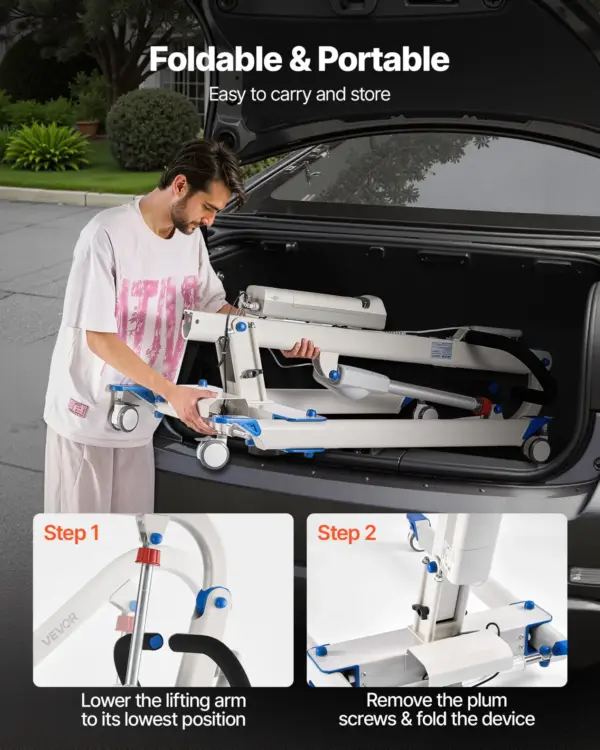 Foldable & Portable
Easy to carry and store

Step 1
VEVOR
Lower the lifting arm to its lowest position

Step 2
Remove the plum screws & fold the device