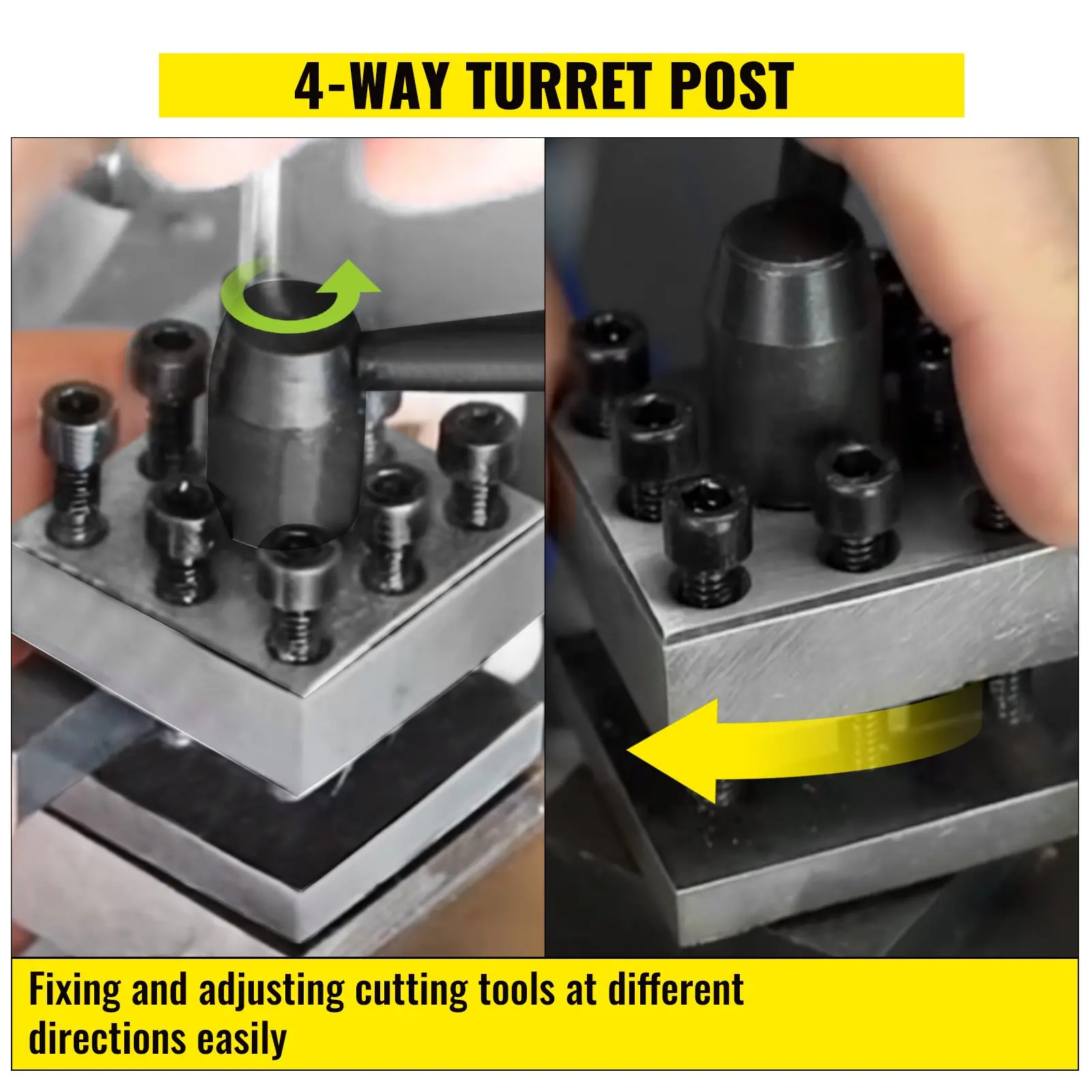 4-WAY TURRET POST

Fixing and adjusting cutting tools at different directions easily